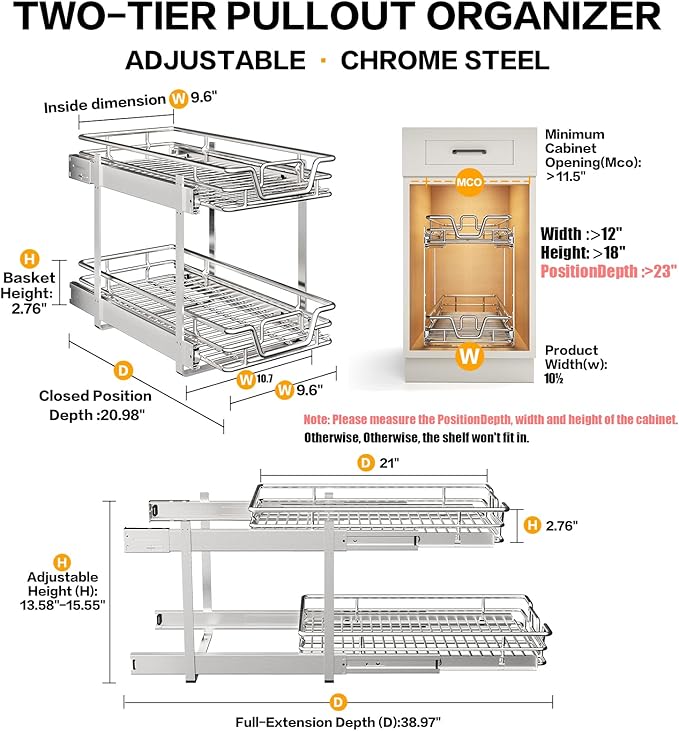 TWO-TIER PULLOUT ORGANIZER

ADJUSTABLE · CHROME STEEL

Inside dimension W 9.6"

H
Basket Height: 2.76"

D
Closed Position Depth :20.98"

W 10.7

W 9.6"

Minimum Cabinet Opening(Mco): >11.5"

MCO

Width :>12"
Height: >18"
PositionDepth :>23"

W

Product Width(w): 10½

Note: Please measure the PositionDepth, width and height of the cabinet. Otherwise, Otherwise, the shelf won't fit in.

D 21"

H 2.76"

H
Adjustable Height (H): 13.58"-15.55"

D
Full-Extension Depth (D):38.97"