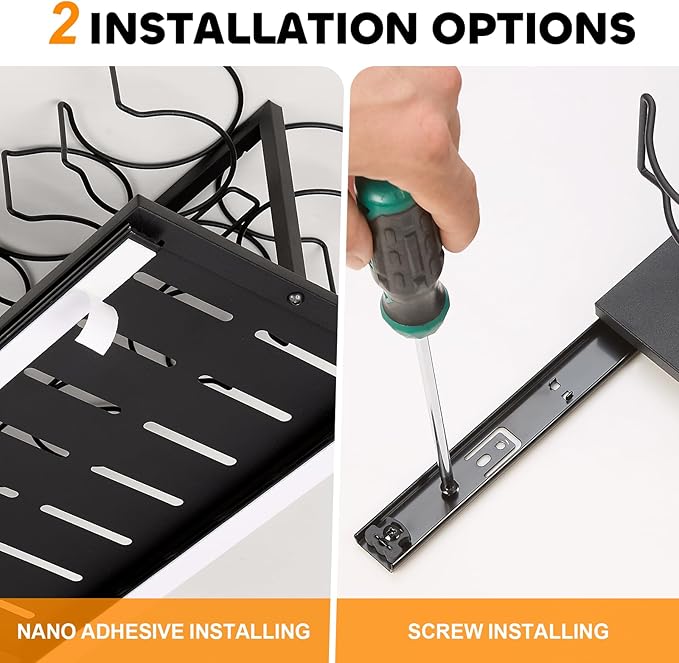 2 INSTALLATION OPTIONS

NANO ADHESIVE INSTALLING

SCREW INSTALLING