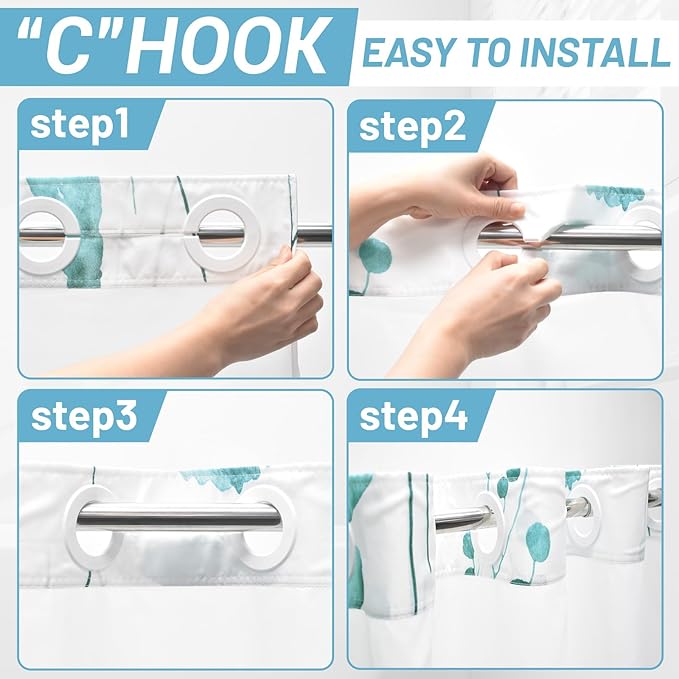 "C"HOOK EASY TO INSTALL

step1

step2

step3

step4