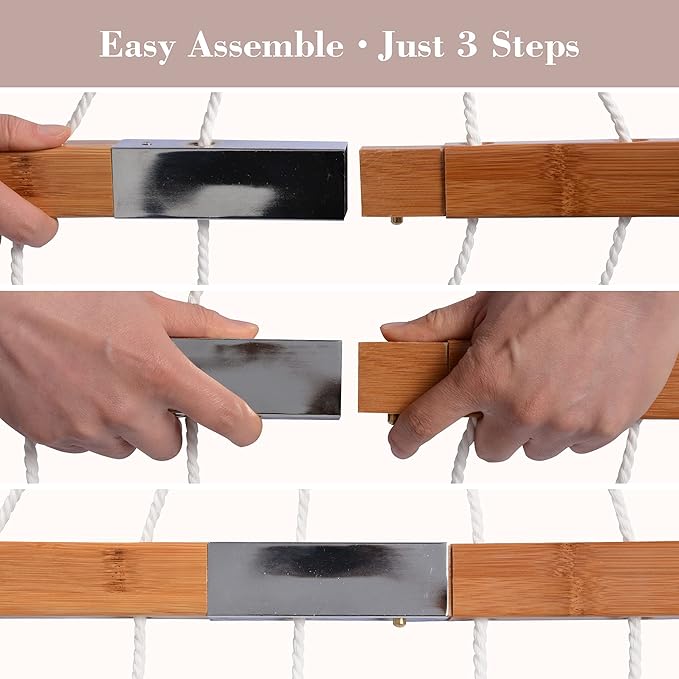 Easy Assemble • Just 3 Steps