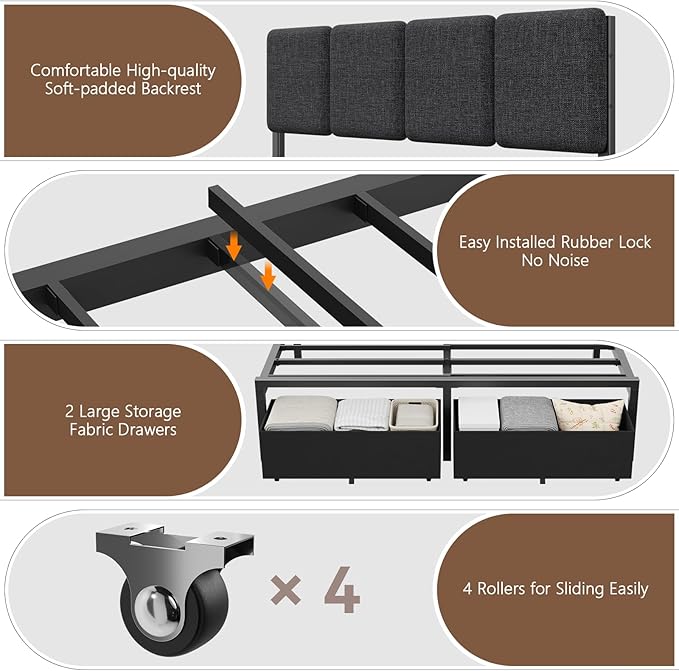 Comfortable High-quality Soft-padded Backrest

Easy Installed Rubber Lock No Noise

2 Large Storage Fabric Drawers

× 4

4 Rollers for Sliding Easily