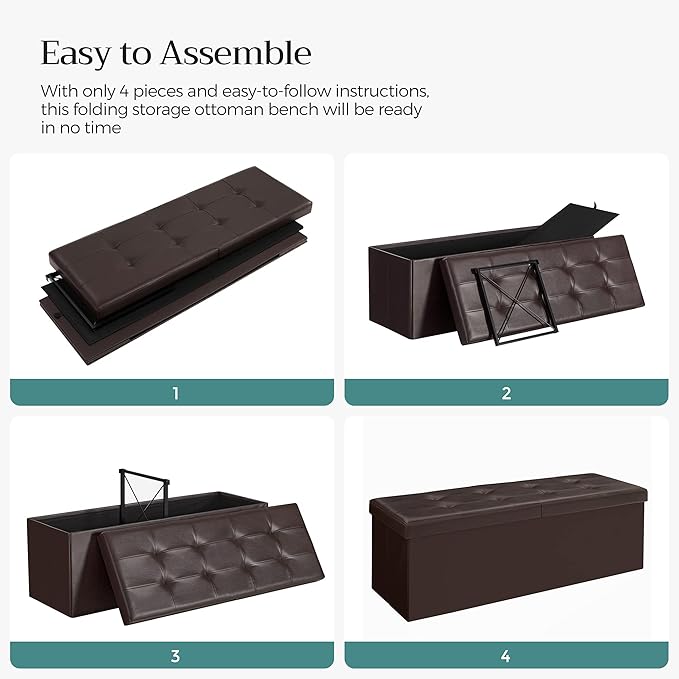 Easy to Assemble

With only 4 pieces and easy-to-follow instructions, this folding storage ottoman bench will be ready in no time

1

2

3

4