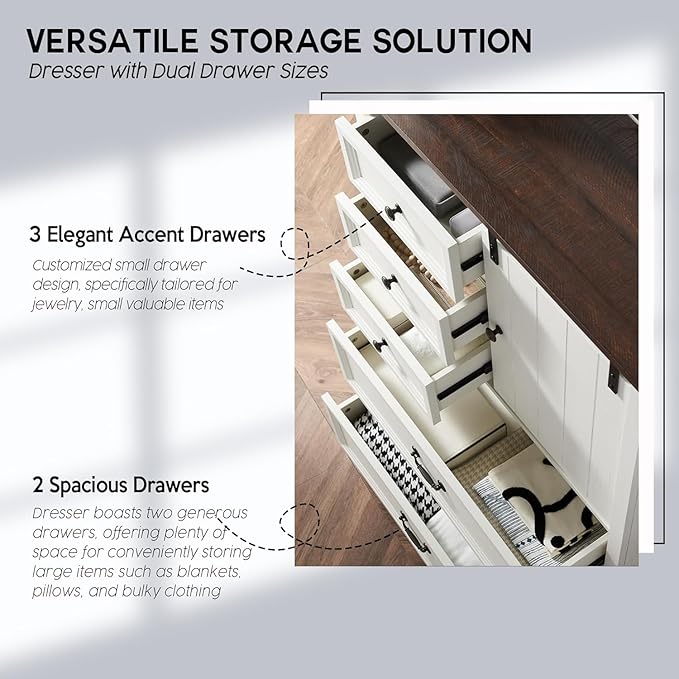 VERSATILE STORAGE SOLUTION
Dresser with Dual Drawer Sizes

3 Elegant Accent Drawers
Customized small drawer design, specifically tailored for jewelry, small valuable items

2 Spacious Drawers
Dresser boasts two generous drawers, offering plenty of space for conveniently storing large items such as blankets, pillows, and bulky clothing