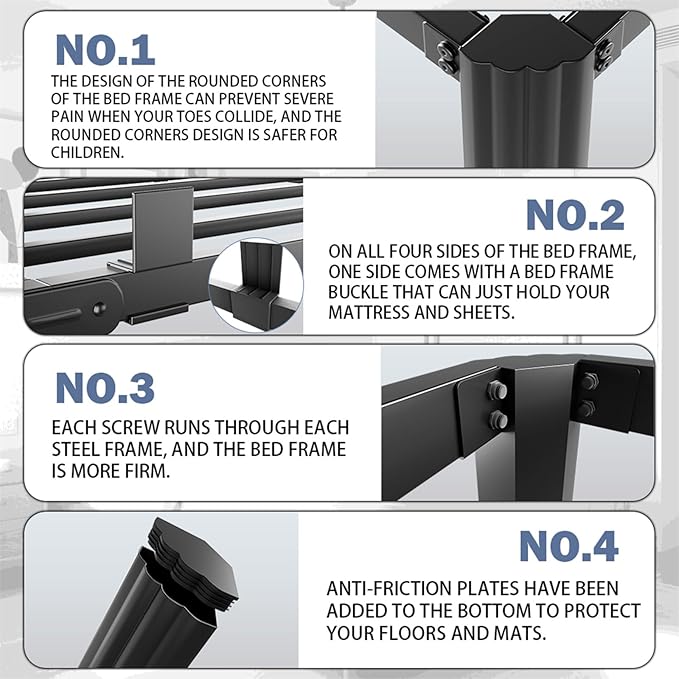 NO.1

THE DESIGN OF THE ROUNDED CORNERS OF THE BED FRAME CAN PREVENT SEVERE PAIN WHEN YOUR TOES COLLIDE, AND THE ROUNDED CORNERS DESIGN IS SAFER FOR CHILDREN.

NO.2

ON ALL FOUR SIDES OF THE BED FRAME, ONE SIDE COMES WITH A BED FRAME BUCKLE THAT CAN JUST HOLD YOUR MATTRESS AND SHEETS.

NO.3

EACH SCREW RUNS THROUGH EACH STEEL FRAME, AND THE BED FRAME IS MORE FIRM.

NO.4

ANTI-FRICTION PLATES HAVE BEEN ADDED TO THE BOTTOM TO PROTECT YOUR FLOORS AND MATS.