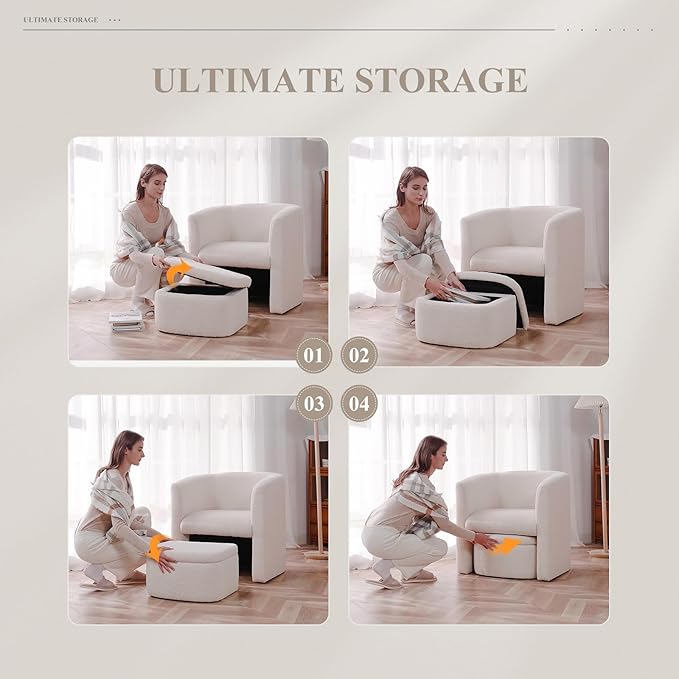 ULTIMATE STORAGE

ULTIMATE STORAGE

01

02

03

04