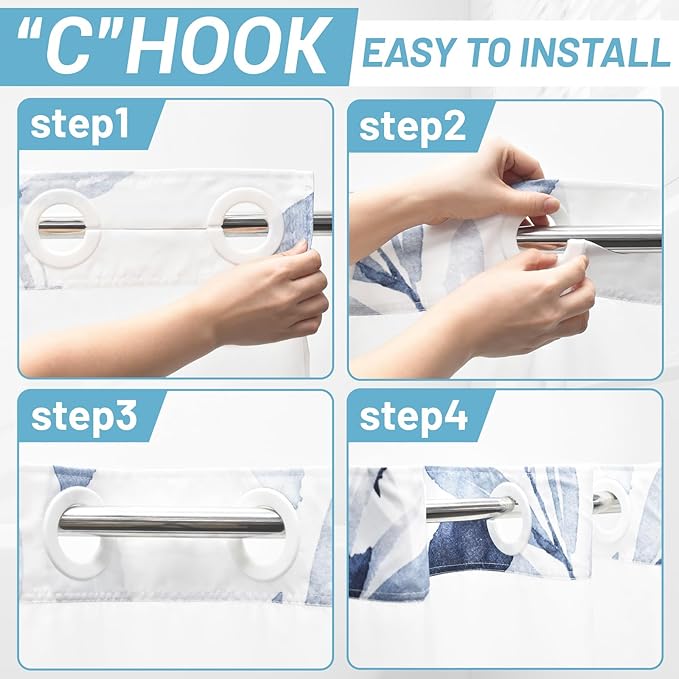 "C"HOOK EASY TO INSTALL

step1

step2

step3

step4