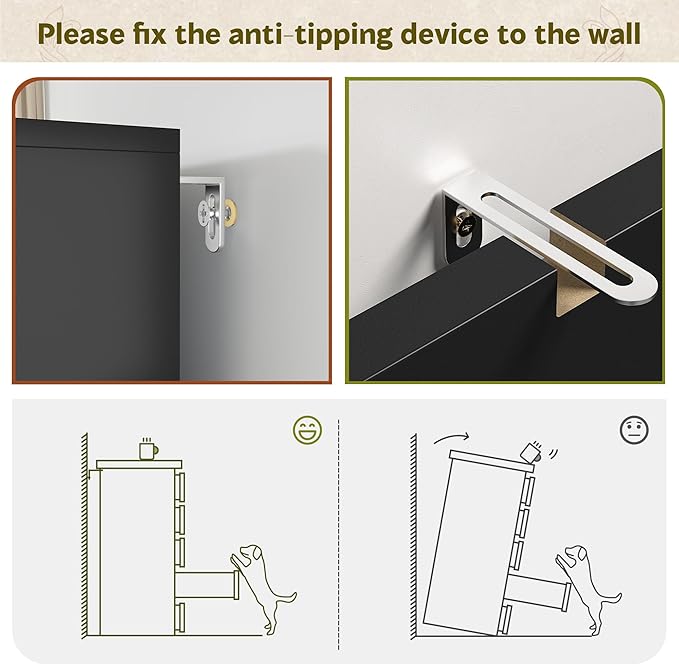 Please fix the anti-tipping device to the wall