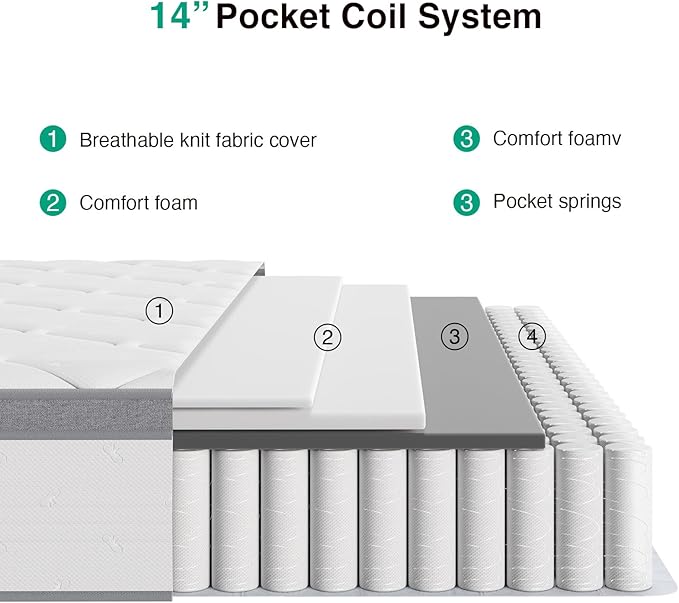 14" Pocket Coil System

1 Breathable knit fabric cover

2 Comfort foam

3 Comfort foamv

3 Pocket springs

1

2

3

4