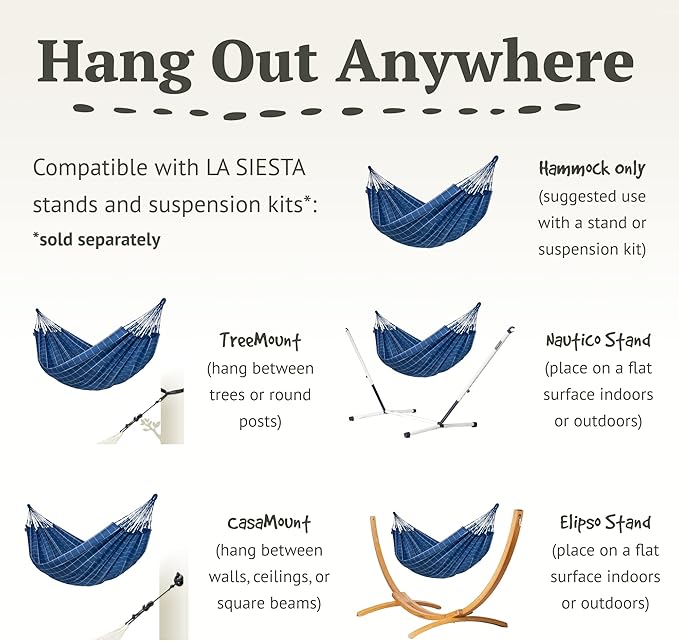 Hang Out Anywhere

Compatible with LA SIESTA stands and suspension kits*:
*sold separately

Hammock only
(suggested use with a stand or suspension kit)

TreeMount
(hang between trees or round posts)

Nautico Stand
(place on a flat surface indoors or outdoors)

CasaMount
(hang between walls, ceilings, or square beams)

Elipso Stand
(place on a flat surface indoors or outdoors)