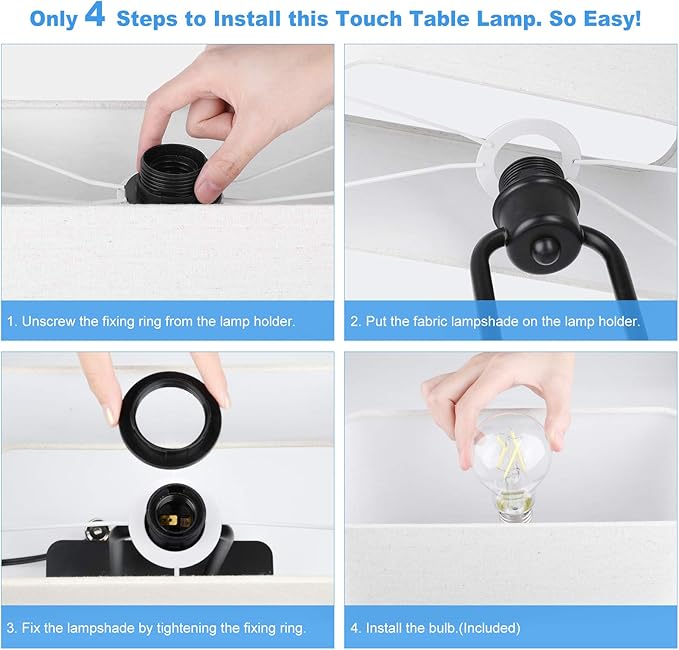 Only 4 Steps to Install this Touch Table Lamp. So Easy!

1. Unscrew the fixing ring from the lamp holder.

2. Put the fabric lampshade on the lamp holder.

3. Fix the lampshade by tightening the fixing ring.

4. Install the bulb.(Included)