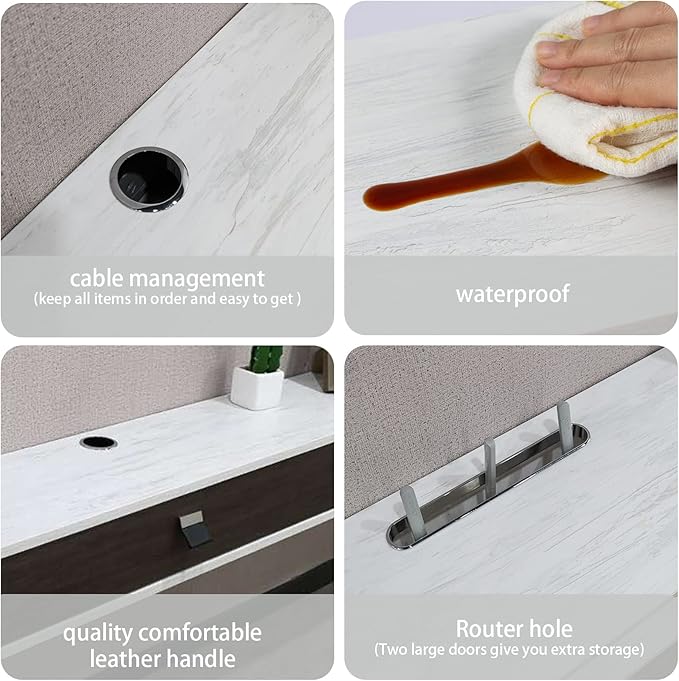 cable management
(keep all items in order and easy to get )

waterproof

quality comfortable leather handle

Router hole
(Two large doors give you extra storage)