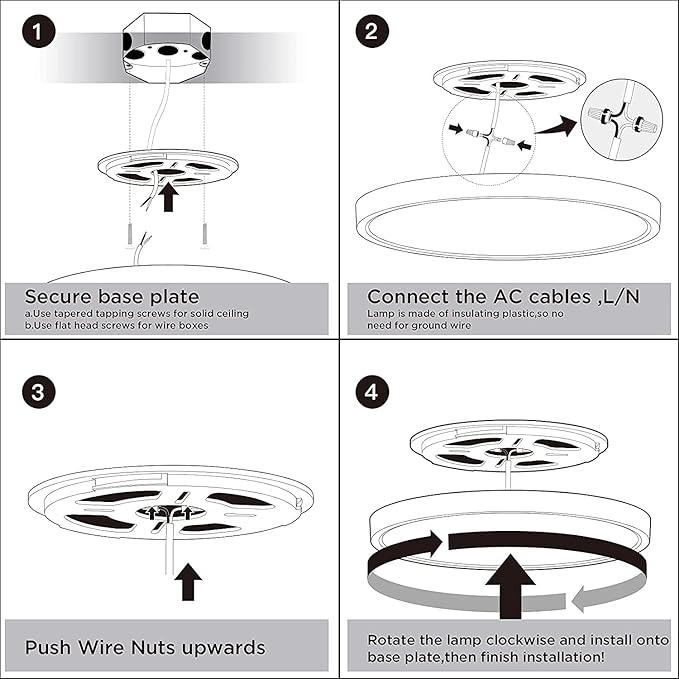 1

Secure base plate
a.Use tapered tapping screws for solid ceiling
b.Use flat head screws for wire boxes

2

Connect the AC cables ,L/N
Lamp is made of insulating plastic,so no need for ground wire

3

Push Wire Nuts upwards

4

Rotate the lamp clockwise and install onto base plate,then finish installation!