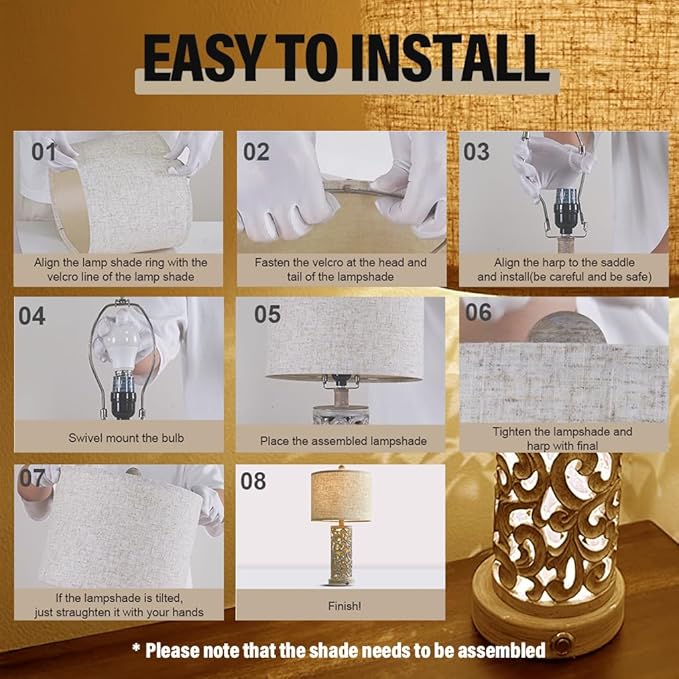 EASY TO INSTALL

01
Align the lamp shade ring with the velcro line of the lamp shade

02
Fasten the velcro at the head and tail of the lampshade

03
Align the harp to the saddle and install(be careful and be safe)

04
Swivel mount the bulb

05
Place the assembled lampshade

06
Tighten the lampshade and harp with final

07
If the lampshade is tilted, just straughten it with your hands

08
Finish!

* Please note that the shade needs to be assembled