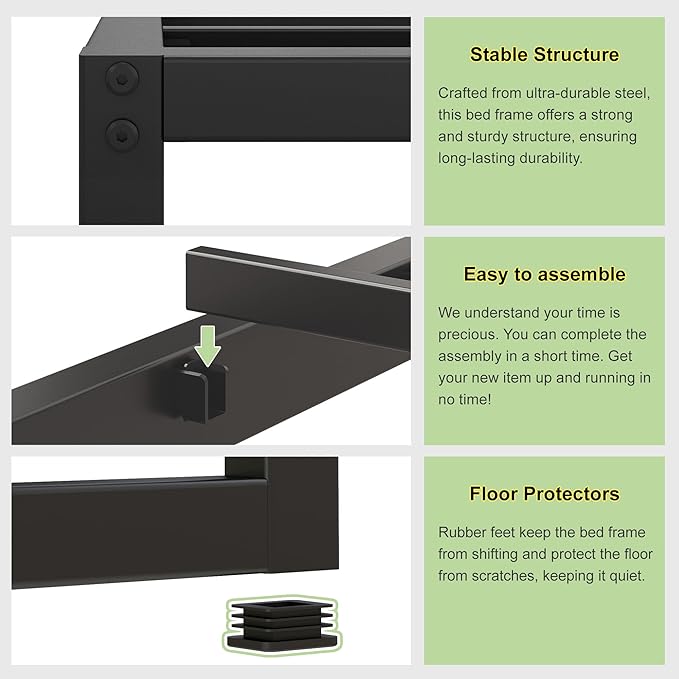 Stable Structure

Crafted from ultra-durable steel, this bed frame offers a strong and sturdy structure, ensuring long-lasting durability.

Easy to assemble

We understand your time is precious. You can complete the assembly in a short time. Get your new item up and running in no time!

Floor Protectors

Rubber feet keep the bed frame from shifting and protect the floor from scratches, keeping it quiet.