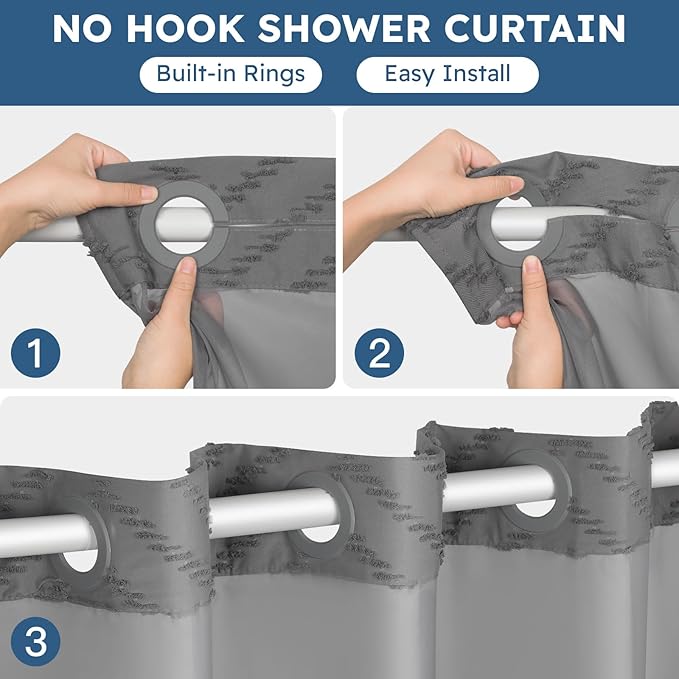 NO HOOK SHOWER CURTAIN

Built-in Rings

Easy Install

1

2

3