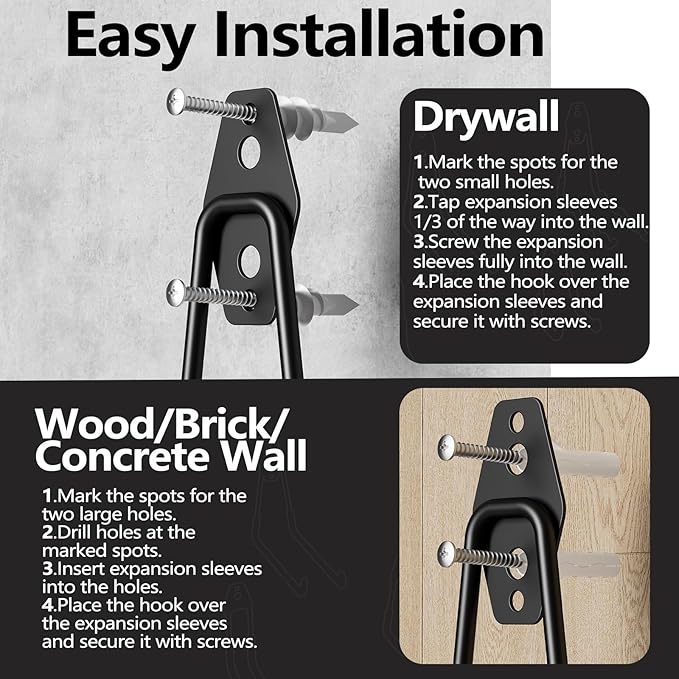 Easy Installation

Drywall

1.Mark the spots for the two small holes.
2.Tap expansion sleeves 1/3 of the way into the wall.
3.Screw the expansion sleeves fully into the wall.
4.Place the hook over the expansion sleeves and secure it with screws.

Wood/Brick/
Concrete Wall

1.Mark the spots for the two large holes.
2.Drill holes at the marked spots.
3.Insert expansion sleeves into the holes.
4.Place the hook over the expansion sleeves and secure it with screws.