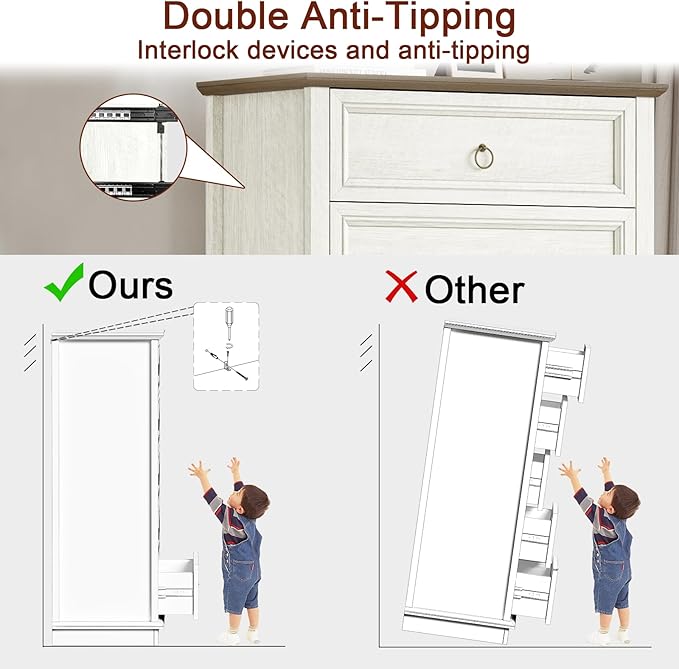 Double Anti-Tipping
Interlock devices and anti-tipping

Ours

Other