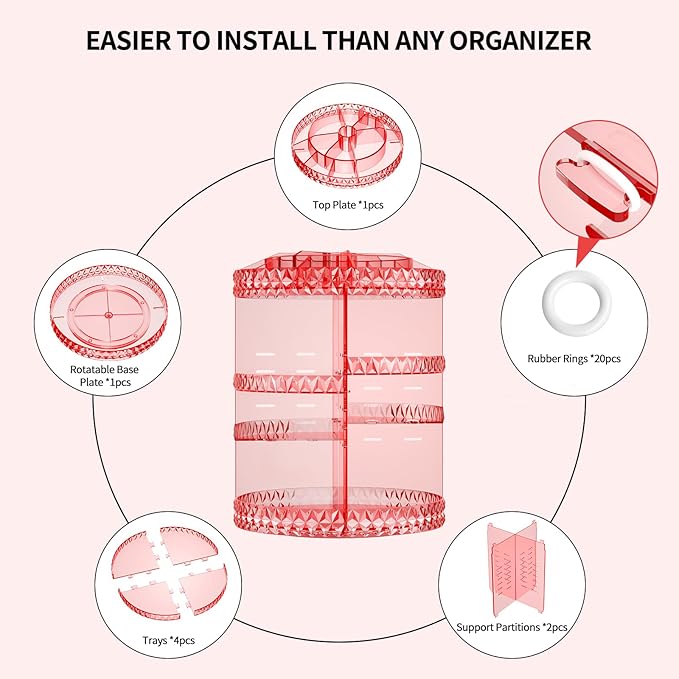 EASIER TO INSTALL THAN ANY ORGANIZER

Top Plate *1pcs

Rotatable Base Plate *1pcs

Rubber Rings *20pcs

Trays *4pcs

Support Partitions *2pcs