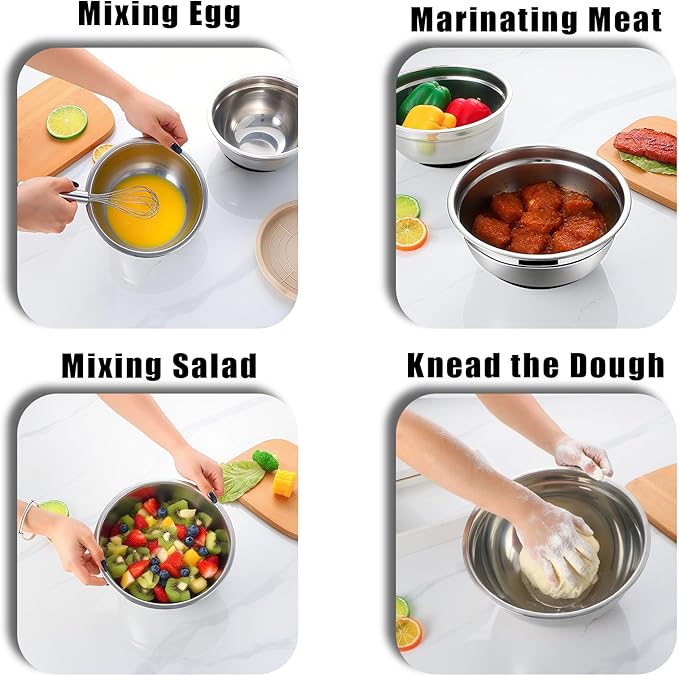 Mixing Egg

Marinating Meat

Mixing Salad

Knead the Dough