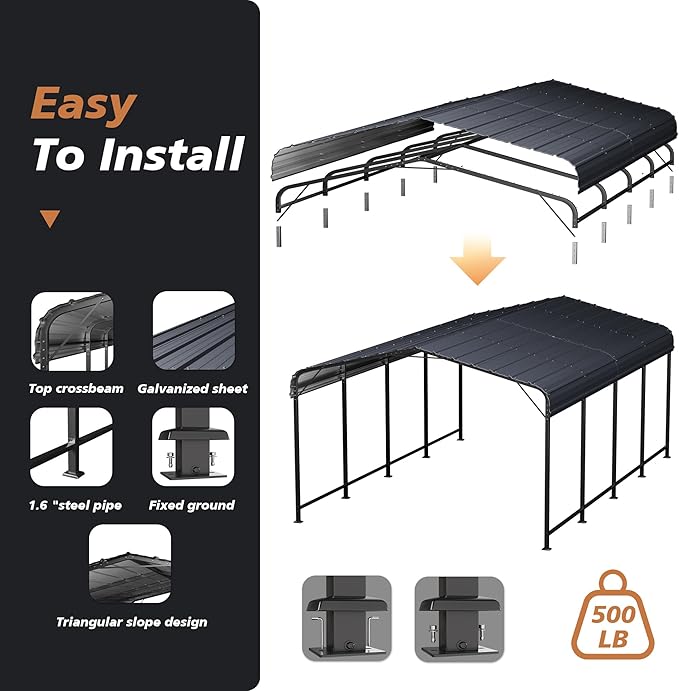 Easy
To Install

Top crossbeam
Galvanized sheet
1.6 "steel pipe
Fixed ground
Triangular slope design

500
LB