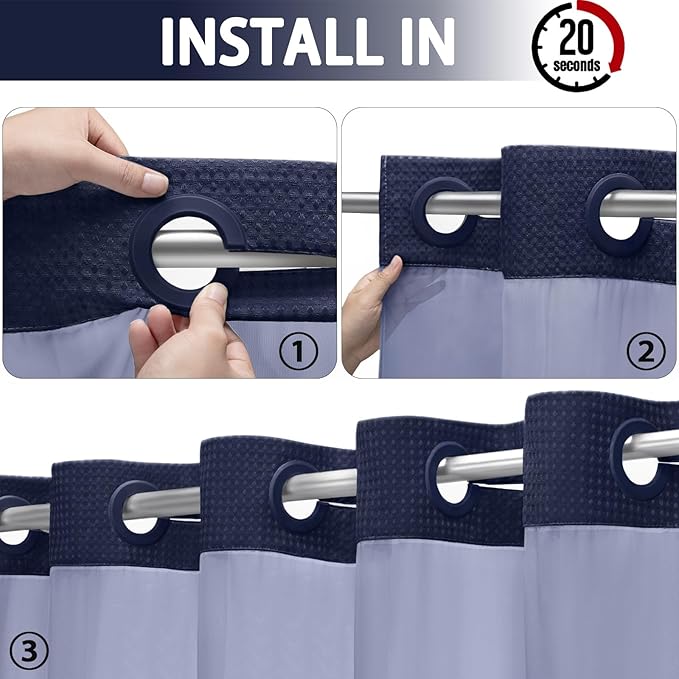 INSTALL IN

20 seconds

①

②

③