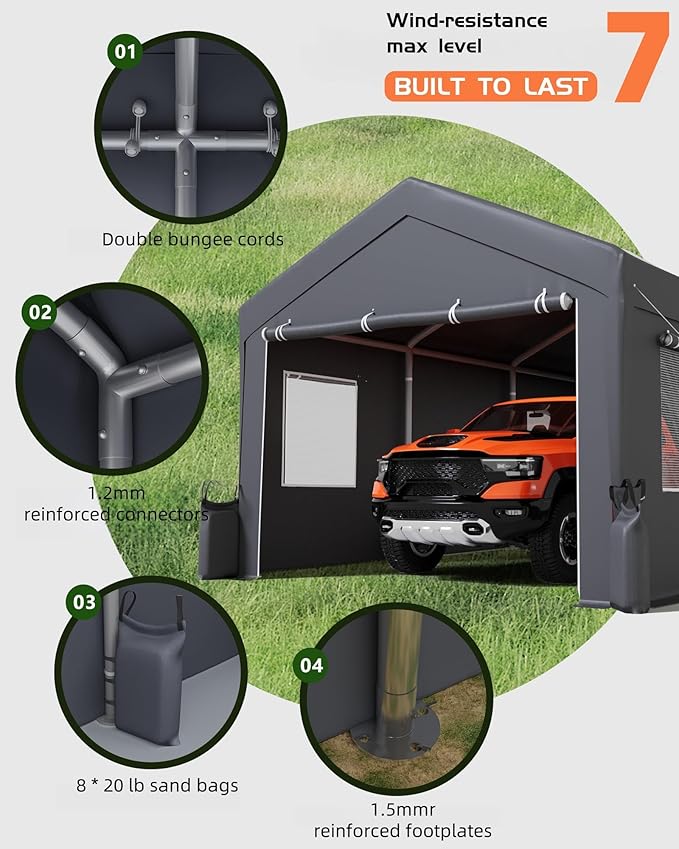 Wind-resistance max level

7

BUILT TO LAST

01

Double bungee cords

02

1.2mm reinforced connectors

03

8 * 20 lb sand bags

04

1.5mmr reinforced footplates