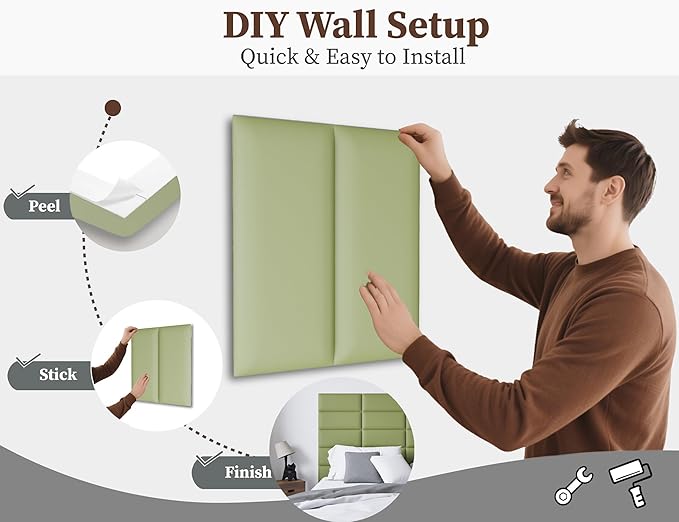 DIY Wall Setup
Quick & Easy to Install

Peel

Stick

Finish