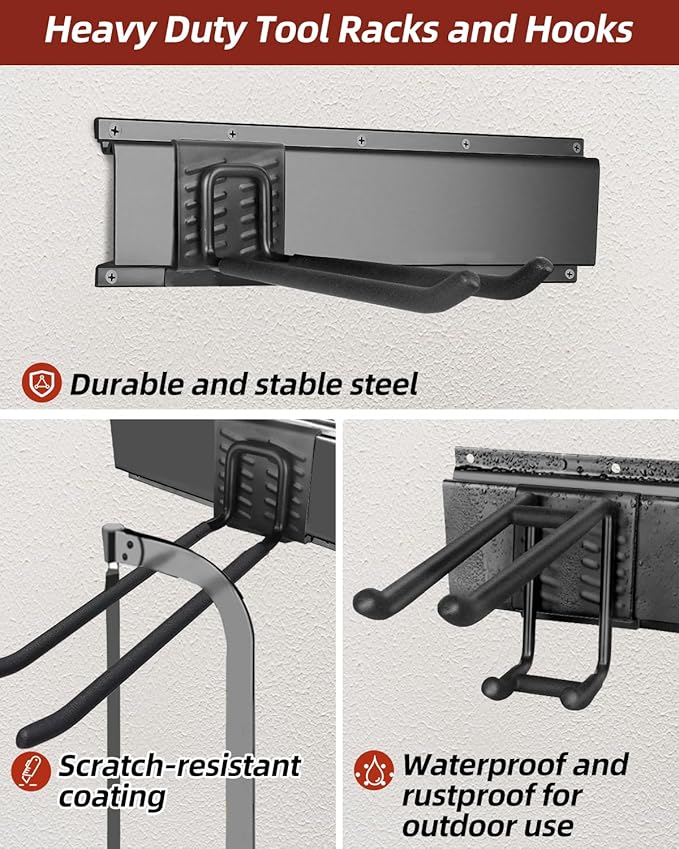 Heavy Duty Tool Racks and Hooks

Durable and stable steel

Scratch-resistant coating

Waterproof and rustproof for outdoor use