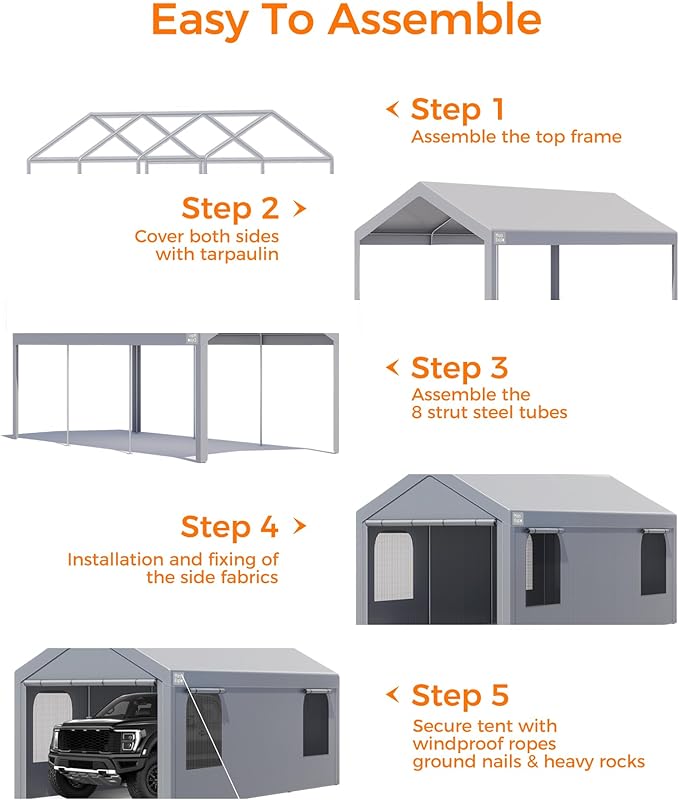 Easy To Assemble

Step 1
Assemble the top frame

Step 2
Cover both sides with tarpaulin

Step 3
Assemble the 8 strut steel tubes

Step 4
Installation and fixing of the side fabrics

Step 5
Secure tent with windproof ropes ground nails & heavy rocks