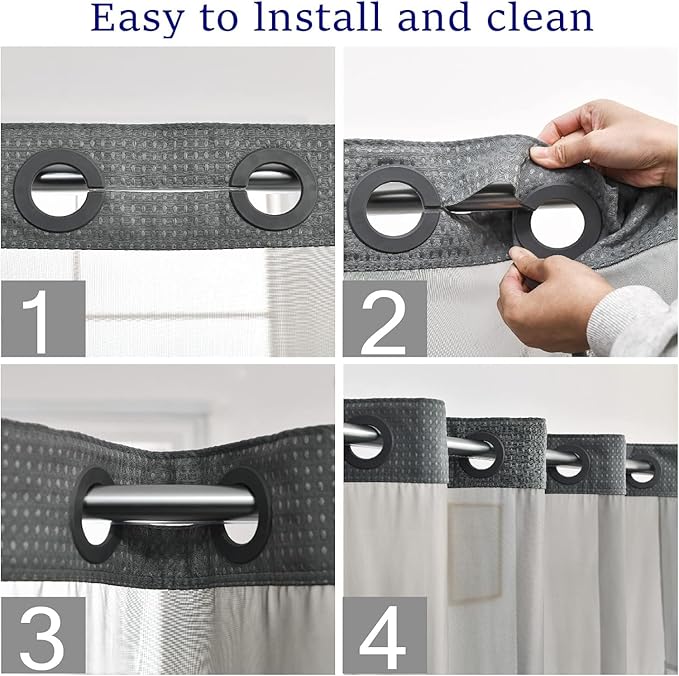 Easy to lnstall and clean

1

2

3

4