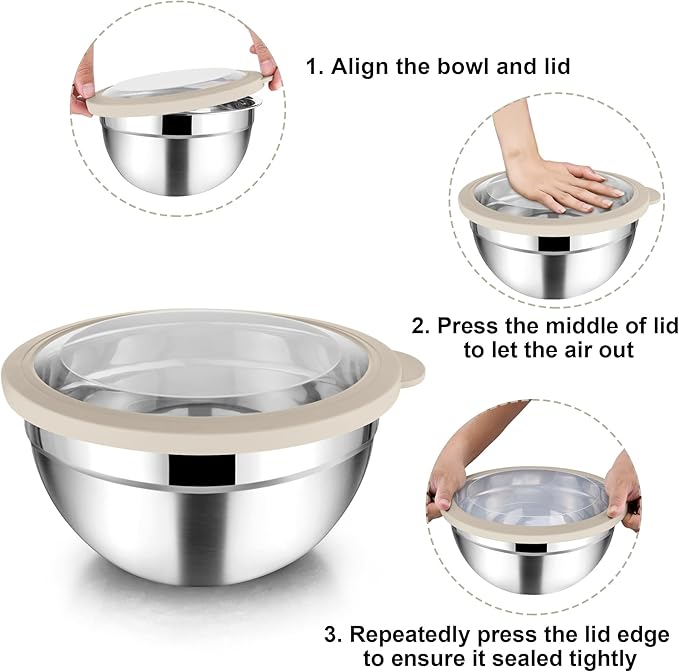 1. Align the bowl and lid

2. Press the middle of lid to let the air out

3. Repeatedly press the lid edge to ensure it sealed tightly