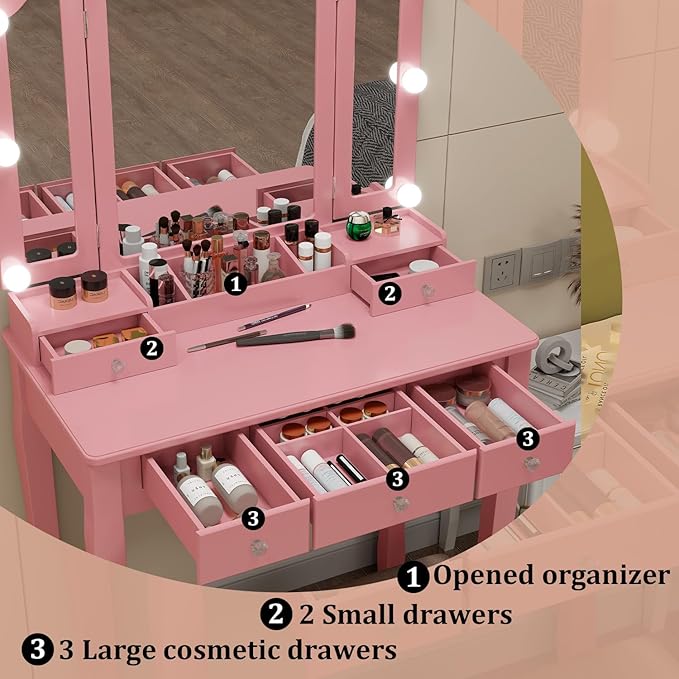 1
2
2
3
3
3

1 Opened organizer
2 2 Small drawers
3 3 Large cosmetic drawers