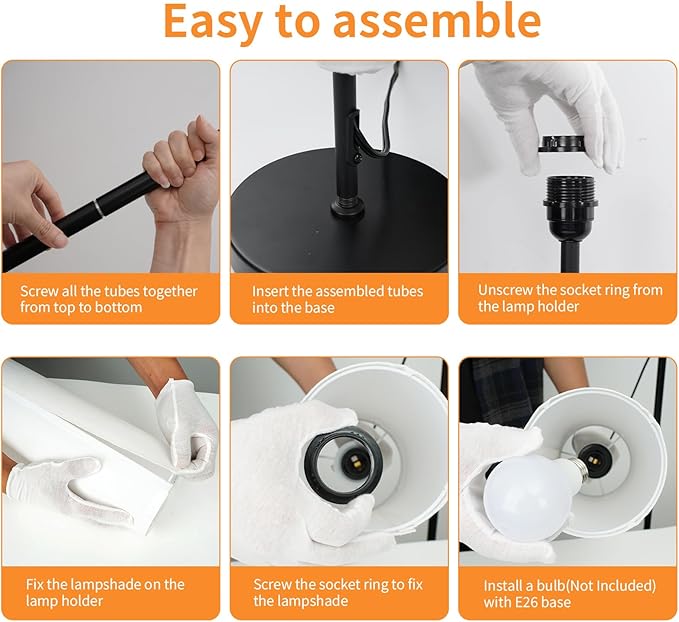 Easy to assemble

Screw all the tubes together from top to bottom

Insert the assembled tubes into the base

Unscrew the socket ring from the lamp holder

Fix the lampshade on the lamp holder

Screw the socket ring to fix the lampshade

Install a bulb(Not Included) with E26 base