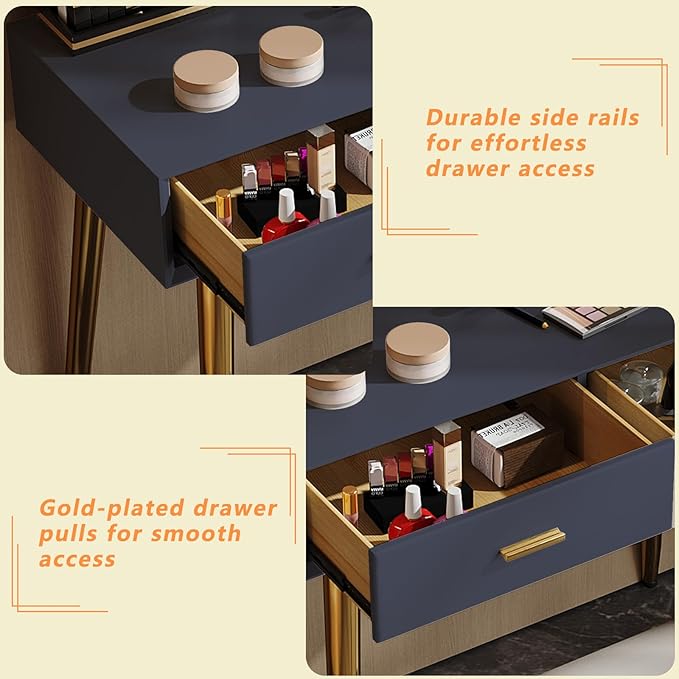 Durable side rails for effortless drawer access

Gold-plated drawer pulls for smooth access