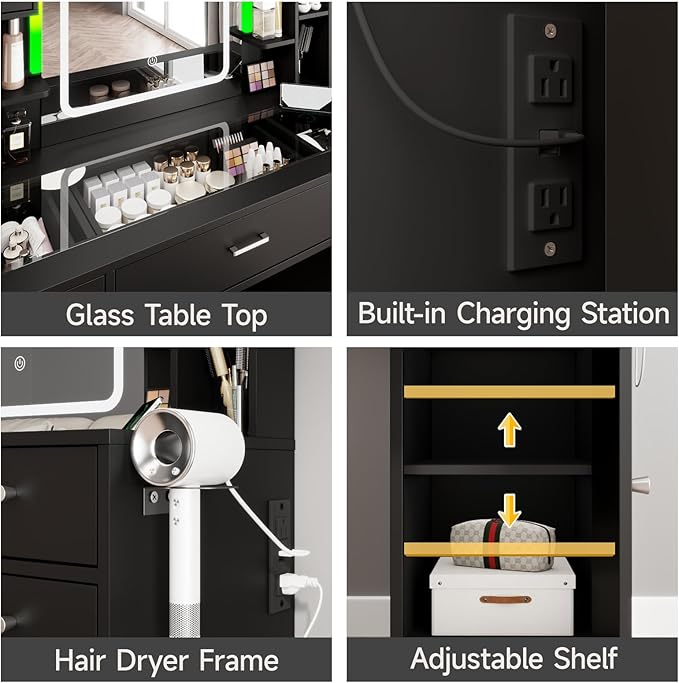 Glass Table Top

Built-in Charging Station

Hair Dryer Frame

Adjustable Shelf