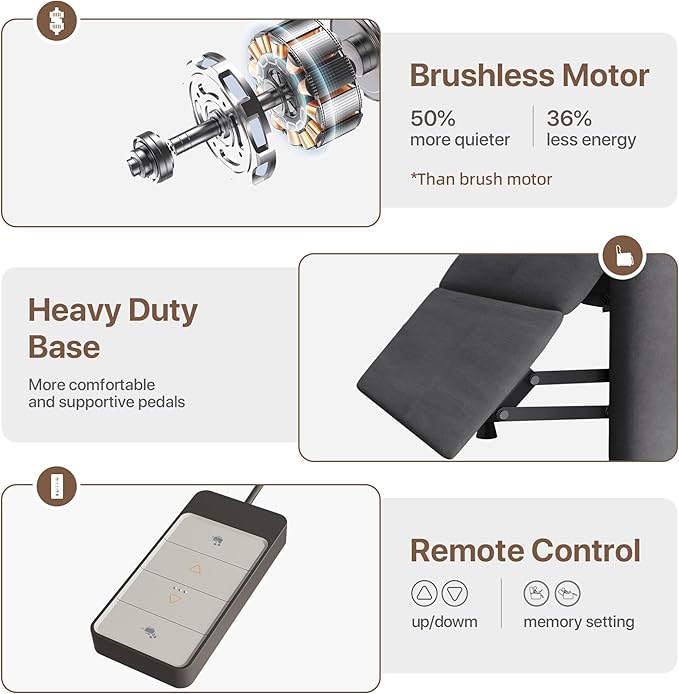 Brushless Motor

50%
more quieter

36%
less energy

*Than brush motor

Heavy Duty Base

More comfortable and supportive pedals

Remote Control

up/dowm

memory setting