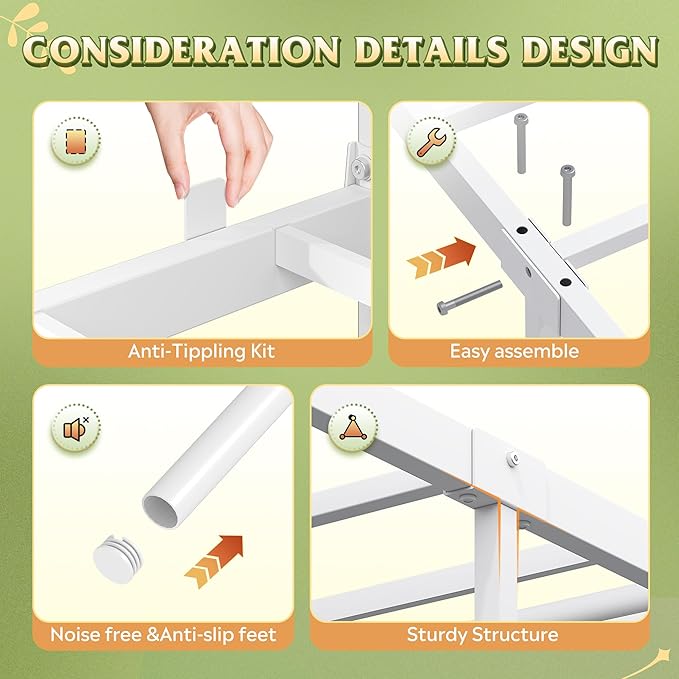 CONSIDERATION DETAILS DESIGN

Anti-Tippling Kit

Easy assemble

Noise free &Anti-slip feet

Sturdy Structure