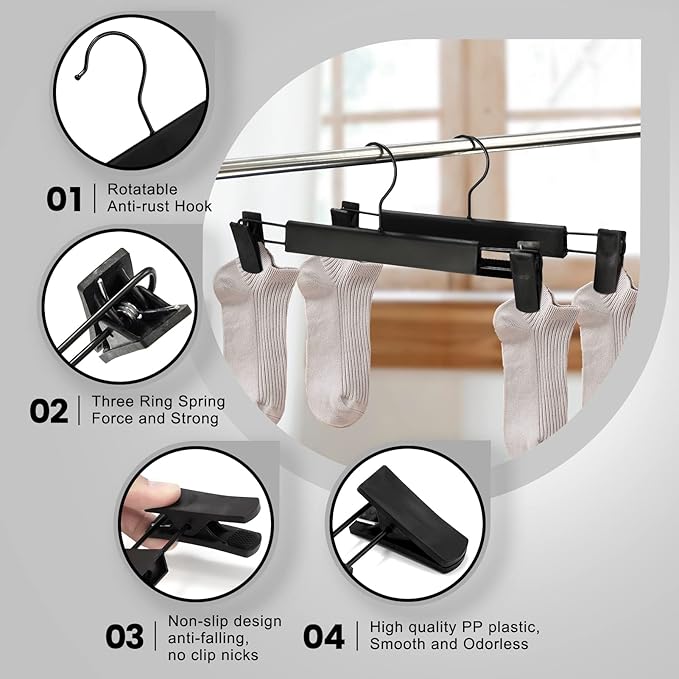 01 | Rotatable Anti-rust Hook

02 | Three Ring Spring Force and Strong

03 | Non-slip design anti-falling, no clip nicks

04 | High quality PP plastic, Smooth and Odorless