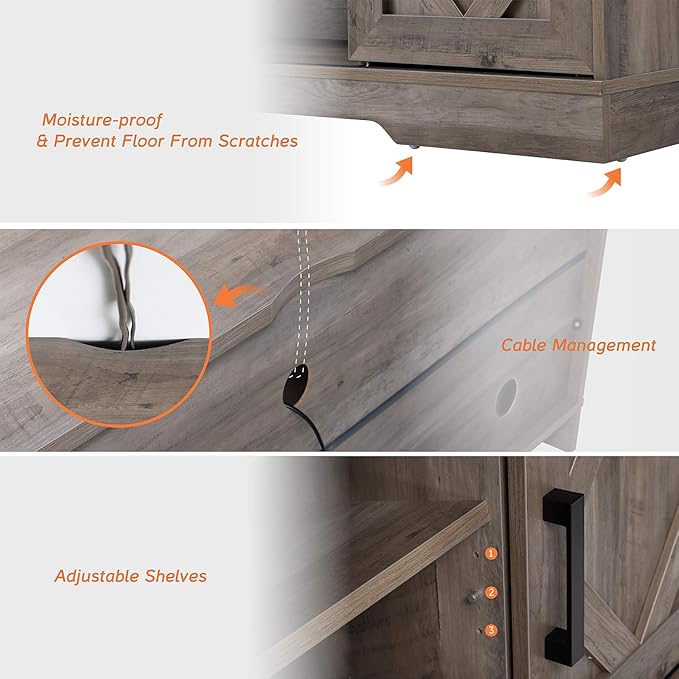 Moisture-proof
& Prevent Floor From Scratches

Cable Management

Adjustable Shelves

1
2
3