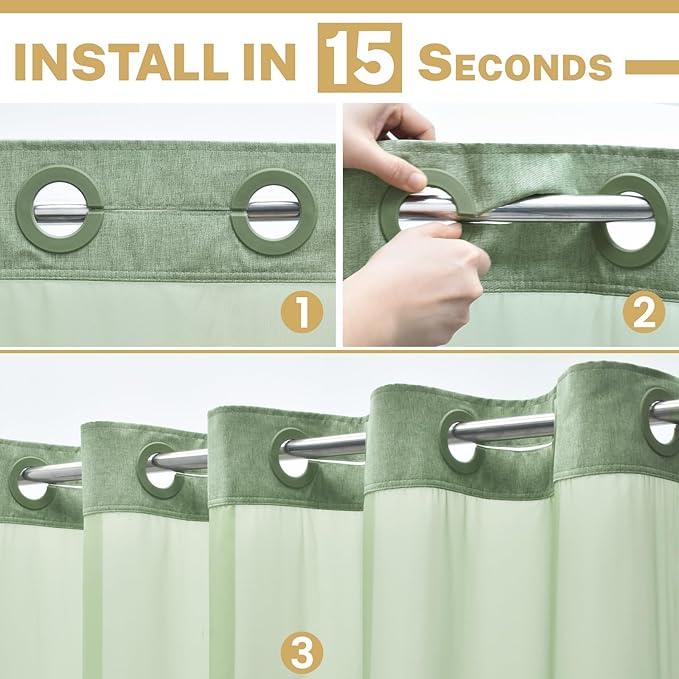 INSTALL IN 15 SECONDS

1

2

3