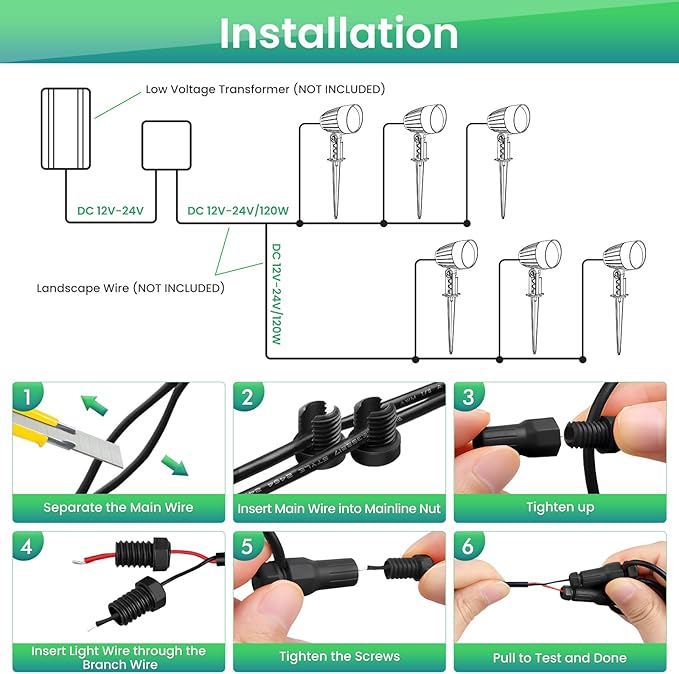 Installation

Low Voltage Transformer (NOT INCLUDED)

DC 12V-24V

DC 12V-24V/120W

DC 12V-24V/120W

Landscape Wire (NOT INCLUDED)

1
Separate the Main Wire

2
Insert Main Wire into Mainline Nut

3
Tighten up

4
Insert Light Wire through the Branch Wire

5
Tighten the Screws

6
Pull to Test and Done