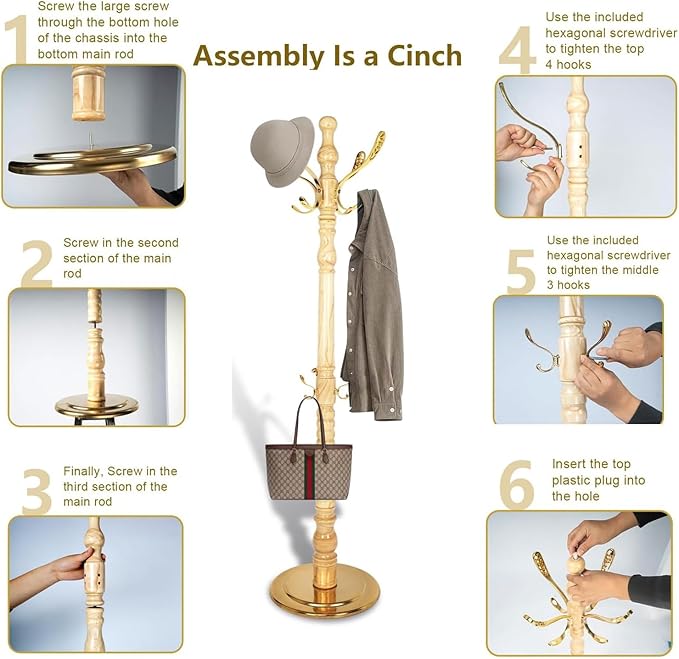 Assembly Is a Cinch

1
Screw the large screw through the bottom hole of the chassis into the bottom main rod

2
Screw in the second section of the main rod

3
Finally, Screw in the third section of the main rod

4
Use the included hexagonal screwdriver to tighten the top 4 hooks

5
Use the included hexagonal screwdriver to tighten the middle 3 hooks

6
Insert the top plastic plug into the hole