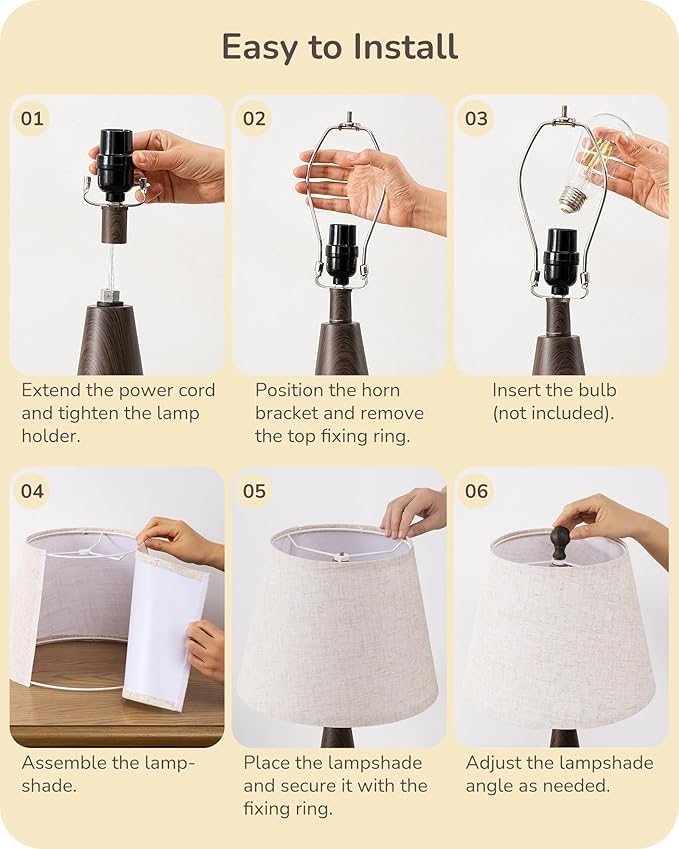 Easy to Install

01

Extend the power cord and tighten the lamp holder.

02

Position the horn bracket and remove the top fixing ring.

03

Insert the bulb (not included).

04

Assemble the lampshade.

05

Place the lampshade and secure it with the fixing ring.

06

Adjust the lampshade angle as needed.