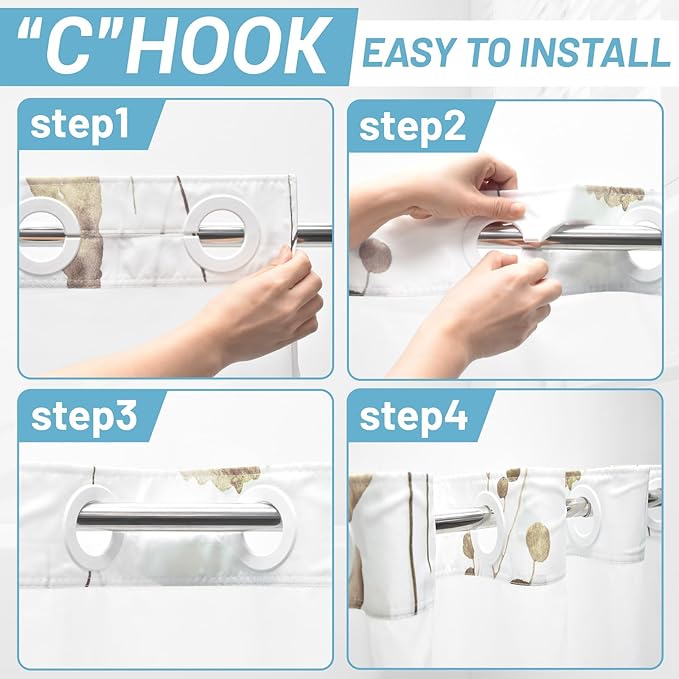 "C"HOOK EASY TO INSTALL

step1

step2

step3

step4