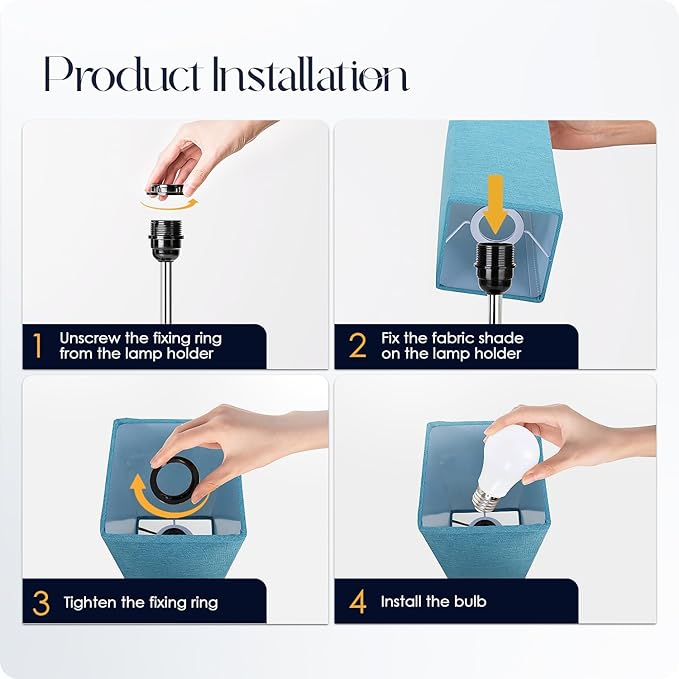 Product Installation

1 Unscrew the fixing ring from the lamp holder

2 Fix the fabric shade on the lamp holder

3 Tighten the fixing ring

4 Install the bulb