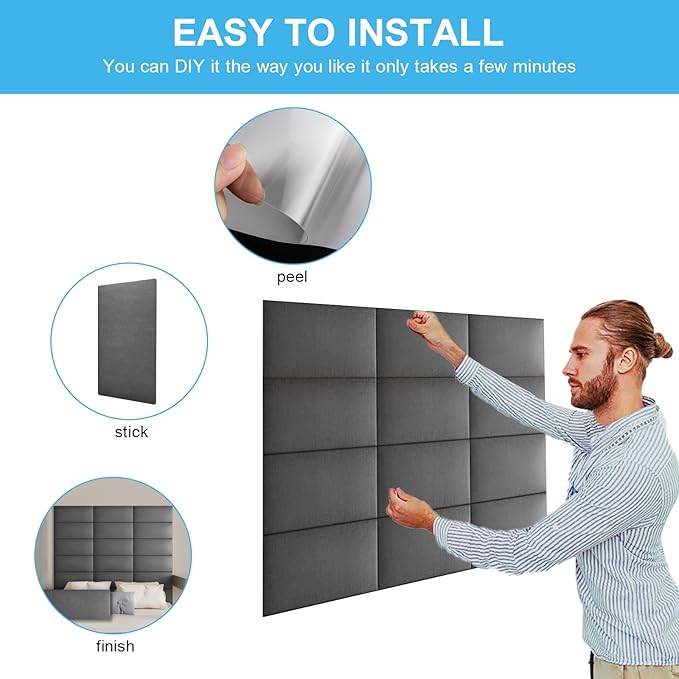 EASY TO INSTALL
You can DIY it the way you like it only takes a few minutes

peel

stick

finish