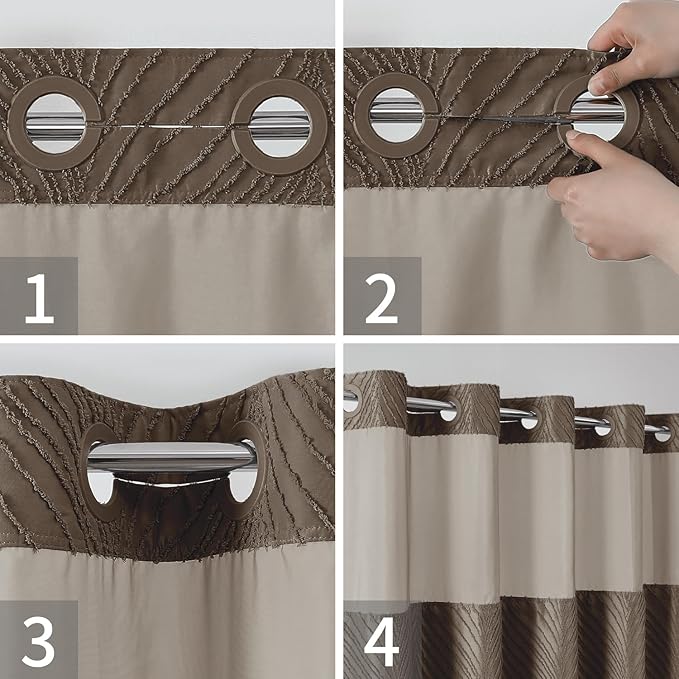 1

2

3

4