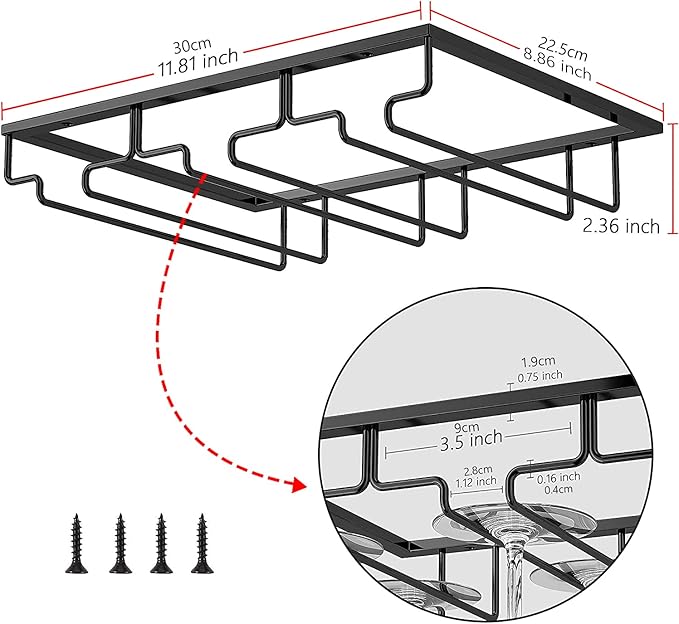 30cm
11.81 inch

22.5cm
8.86 inch

2.36 inch

1.9cm
0.75 inch

9cm
3.5 inch

2.8cm
1.12 inch

0.16 inch
0.4cm