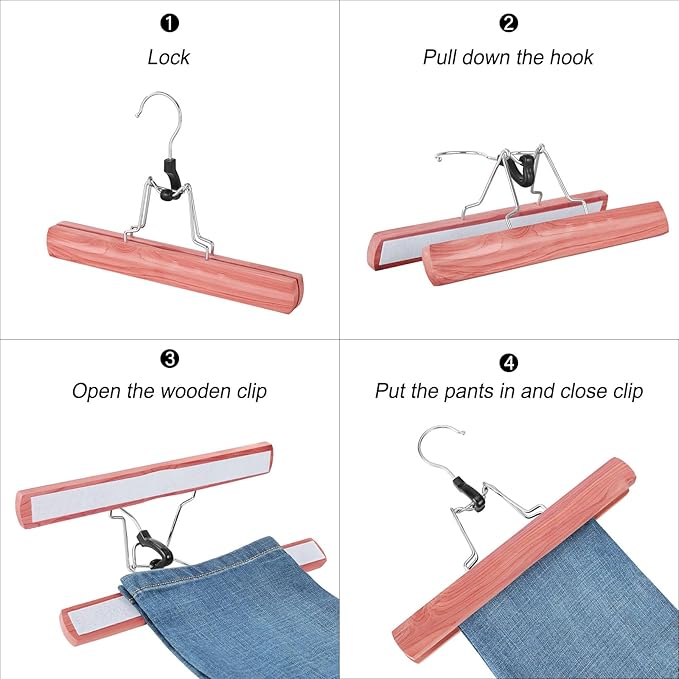 ❶
Lock

❷
Pull down the hook

❸
Open the wooden clip

❹
Put the pants in and close clip