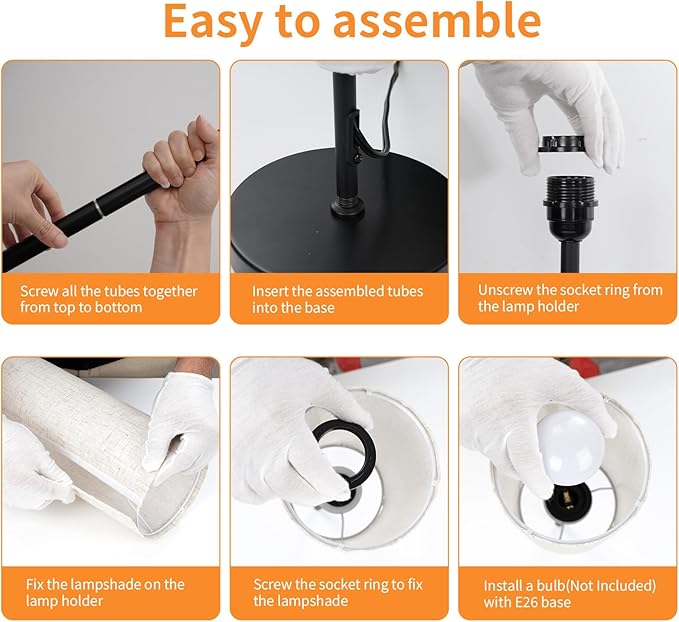 Easy to assemble

Screw all the tubes together from top to bottom

Insert the assembled tubes into the base

Unscrew the socket ring from the lamp holder

Fix the lampshade on the lamp holder

Screw the socket ring to fix the lampshade

Install a bulb(Not Included) with E26 base